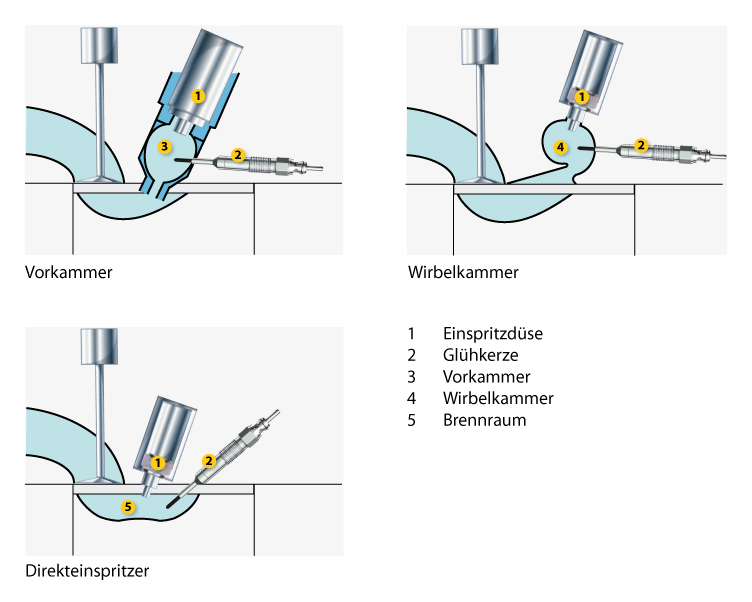 1
3
2

Vorkammer

1
4
2

Wirbelkammer

1
2
5

Direkteinspritzer

1 Einspritzdüse
2 Glühkerze
3 Vorkammer
4 Wirbelkammer
5 Brennraum